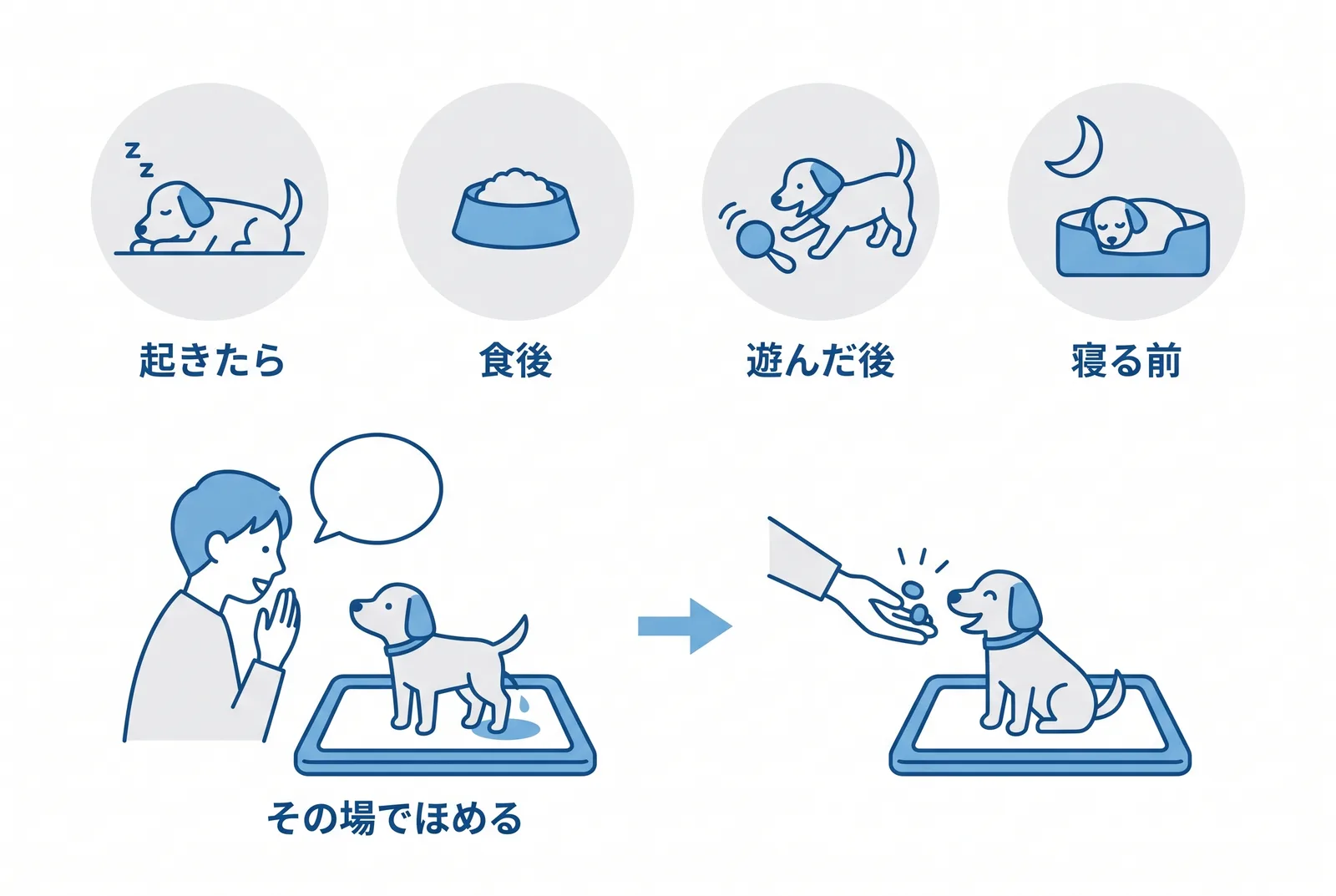 z z

起きたら

食後

遊んだ後

寝る前

その場でほめる