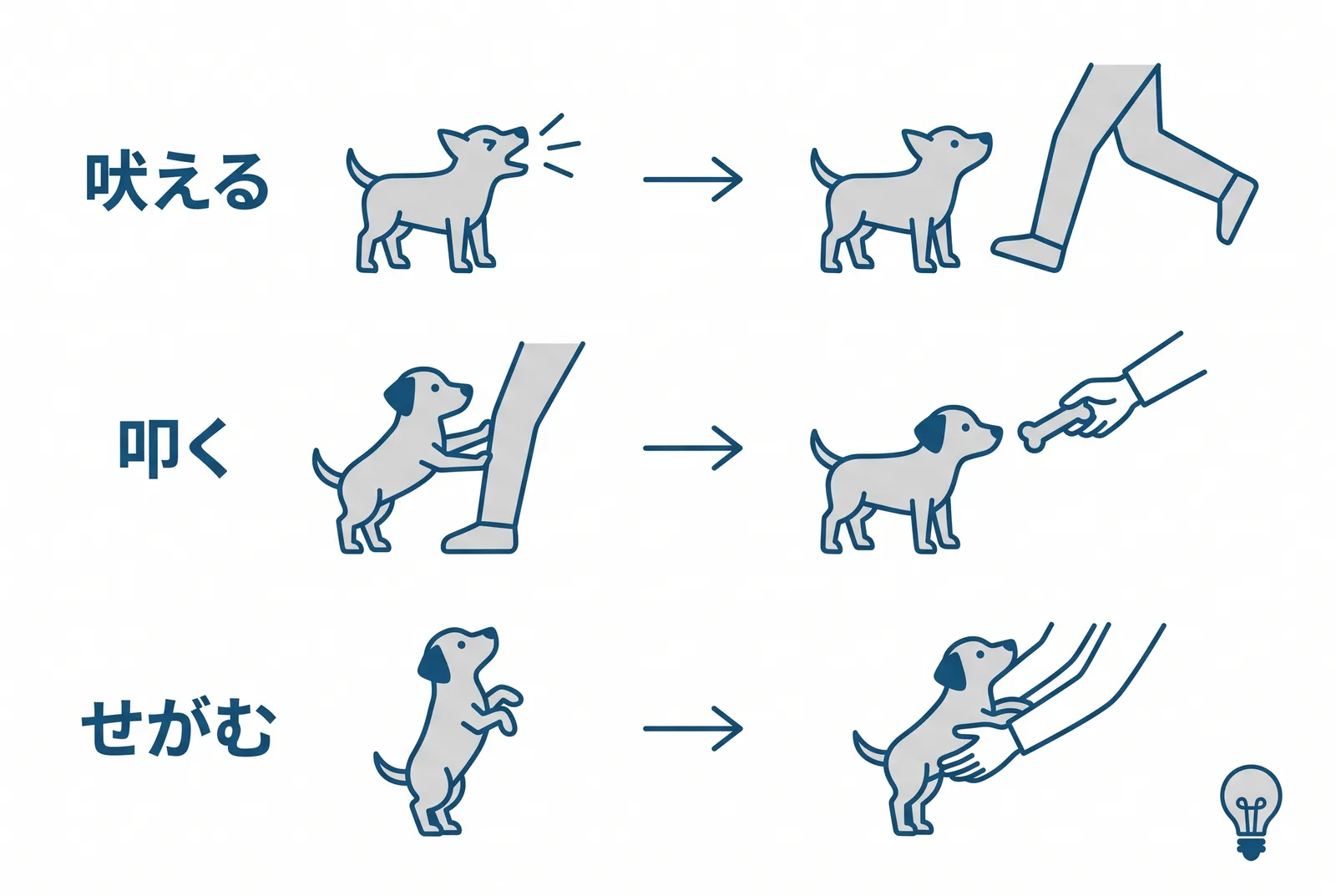 吠える

叩く

せがむ