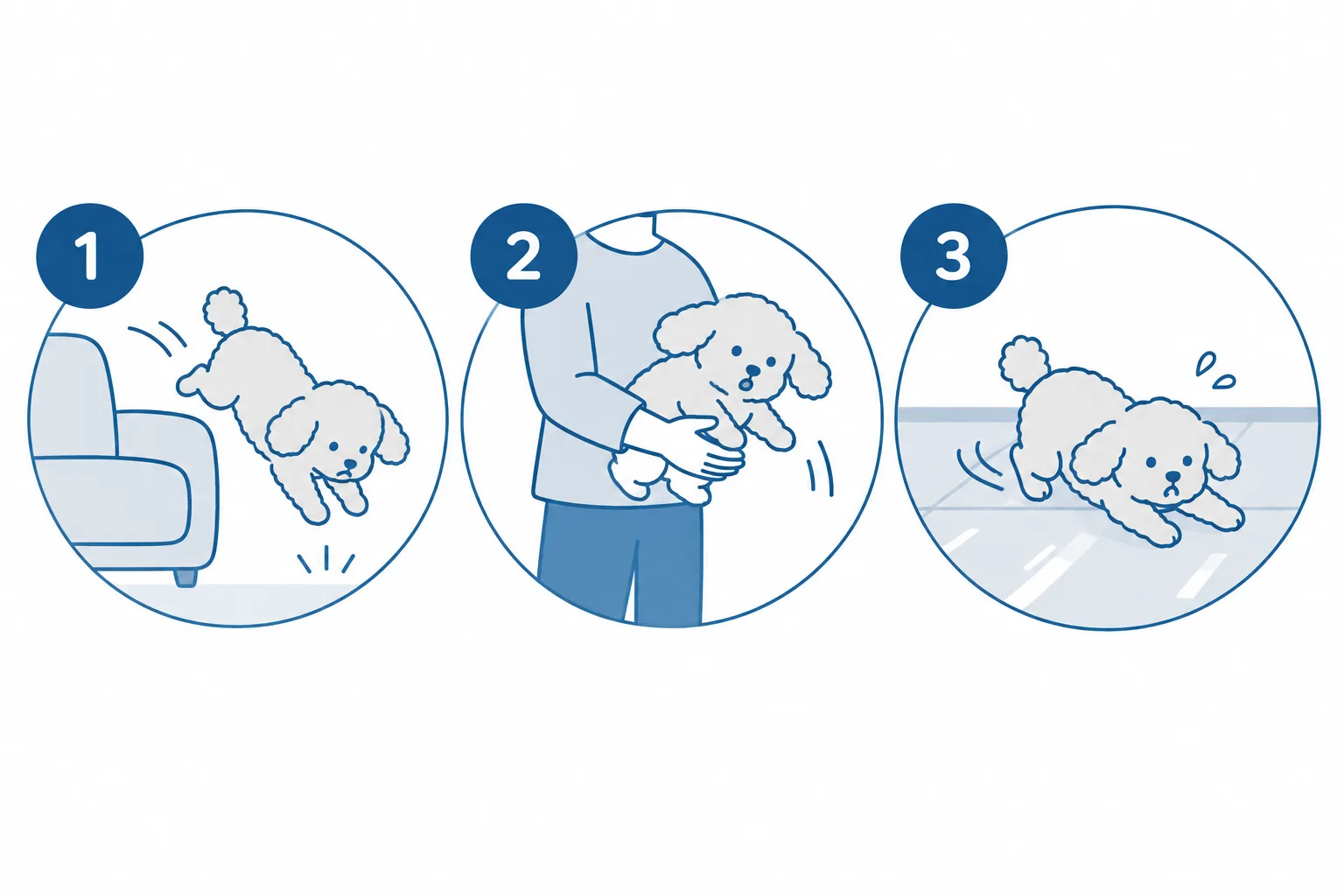 1

2

3